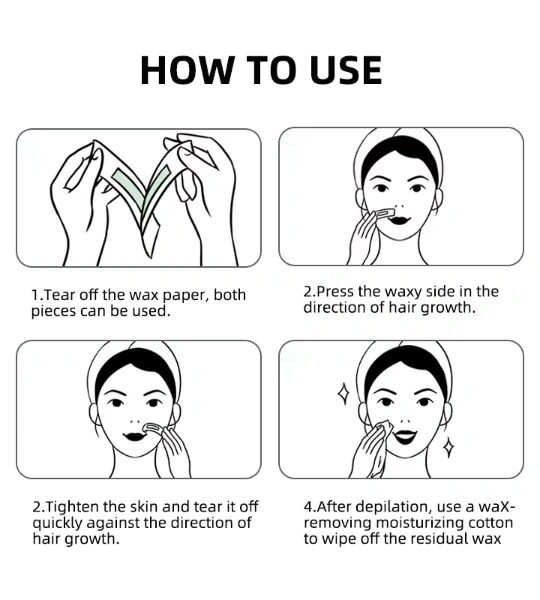 HOW TO USE

1.Tear off the wax paper, both pieces can be used.

2.Press the waxy side in the direction of hair growth.

2.Tighten the skin and tear it off quickly against the direction of hair growth.

4.After depilation, use a waX-removing moisturizing cotton to wipe off the residual wax