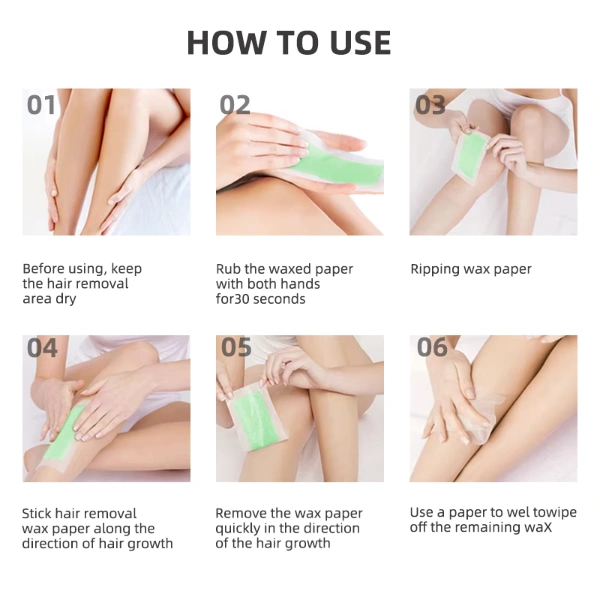 HOW TO USE

01

Before using, keep the hair removal area dry

02

Rub the waxed paper with both hands for30 seconds

03

Ripping wax paper

04

Stick hair removal wax paper along the direction of hair growth

05

Remove the wax paper quickly in the direction of the hair growth

06

Use a paper to wel towipe off the remaining waX