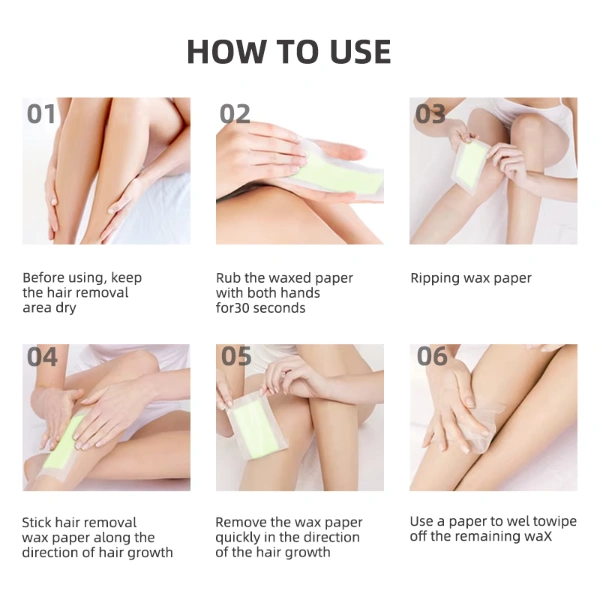 HOW TO USE

01

Before using, keep the hair removal area dry

02

Rub the waxed paper with both hands for30 seconds

03

Ripping wax paper

04

Stick hair removal wax paper along the direction of hair growth

05

Remove the wax paper quickly in the direction of the hair growth

06

Use a paper to wel towipe off the remaining waX