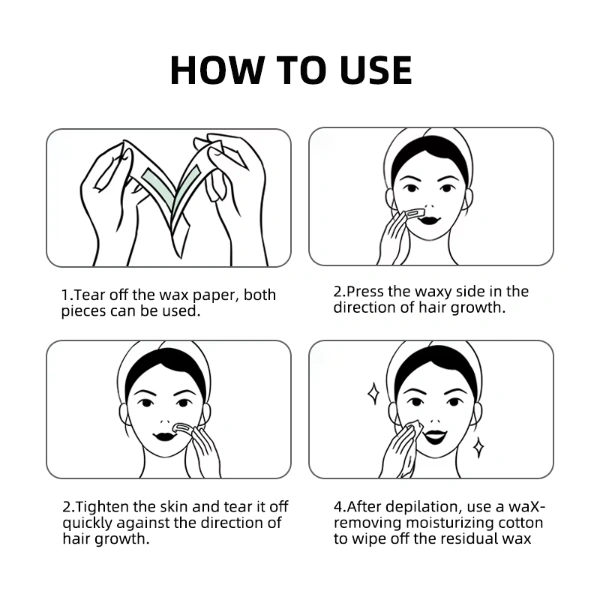 HOW TO USE

1.Tear off the wax paper, both pieces can be used.

2.Press the waxy side in the direction of hair growth.

2.Tighten the skin and tear it off quickly against the direction of hair growth.

4.After depilation, use a waX-removing moisturizing cotton to wipe off the residual wax