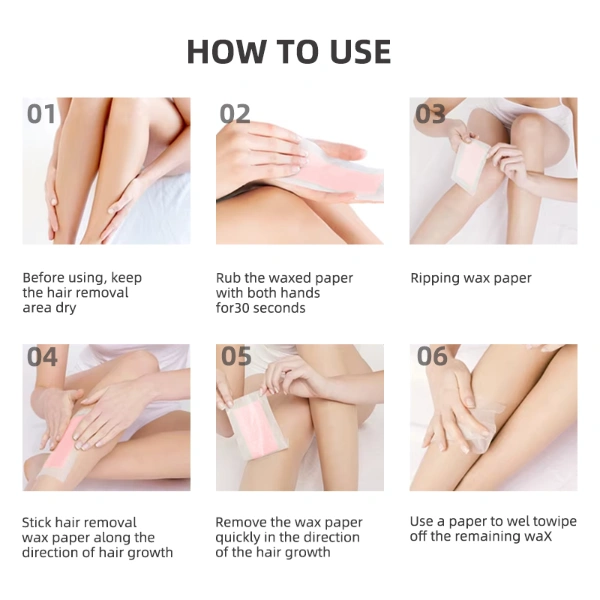 HOW TO USE

01

Before using, keep the hair removal area dry

02

Rub the waxed paper with both hands for30 seconds

03

Ripping wax paper

04

Stick hair removal wax paper along the direction of hair growth

05

Remove the wax paper quickly in the direction of the hair growth

06

Use a paper to wel towipe off the remaining waX