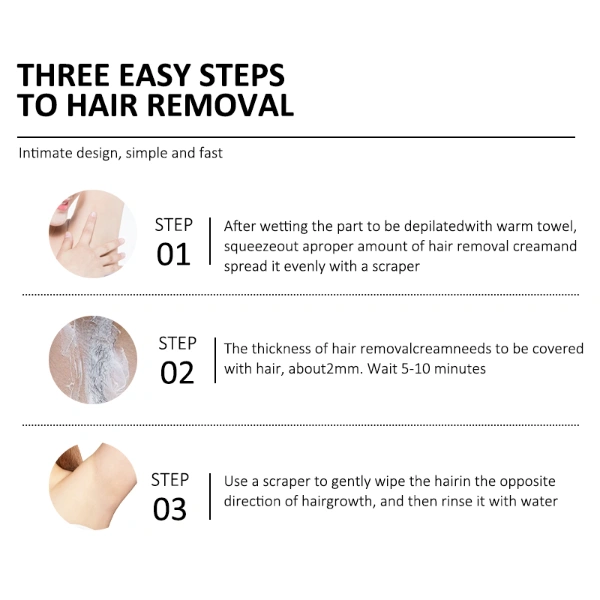 THREE EASY STEPS TO HAIR REMOVAL

Intimate design, simple and fast

STEP 01

After wetting the part to be depilatedwith warm towel, squeezeout aproper amount of hair removal creamand spread it evenly with a scraper

STEP 02

The thickness of hair removalcreamneeds to be covered with hair, about2mm. Wait 5-10 minutes

STEP 03

Use a scraper to gently wipe the hairin the opposite direction of hairgrowth, and then rinse it with water